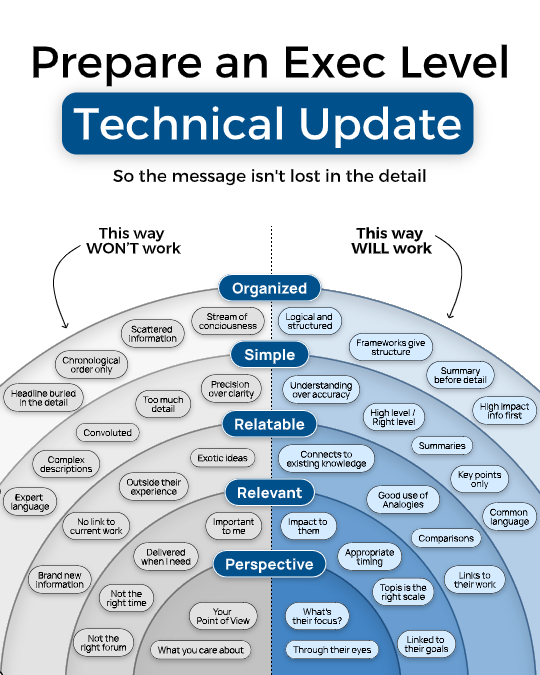 Prepare an Exec Level

Technical Update

So the message isn't lost in the detail

This way WON'T work

This way WILL work

Organized

Stream of conciousness

Scattered information

Chronological order only

Headline buried in the detail

Logical and structured

Frameworks give structure

Summary before detail

High impact info first

Simple

Precision over clarity

Too much detail

Convoluted

Complex descriptions

Expert language

Understanding over accuracy

High level / Right level

Summaries

Key points only

Common language

Relatable

Exotic ideas

Outside their experience

No link to current work

Brand new information

Connects to existing knowledge

Good use of Analogies

Comparisons

Links to their work

Relevant

Important to me

Delivered when I need

Not the right time

Not the right forum

Impact to them

Appropriate timing

Topis is the right scale

Linked to their goals

Perspective

Your Point of View

What you care about

What's their focus?

Through their eyes